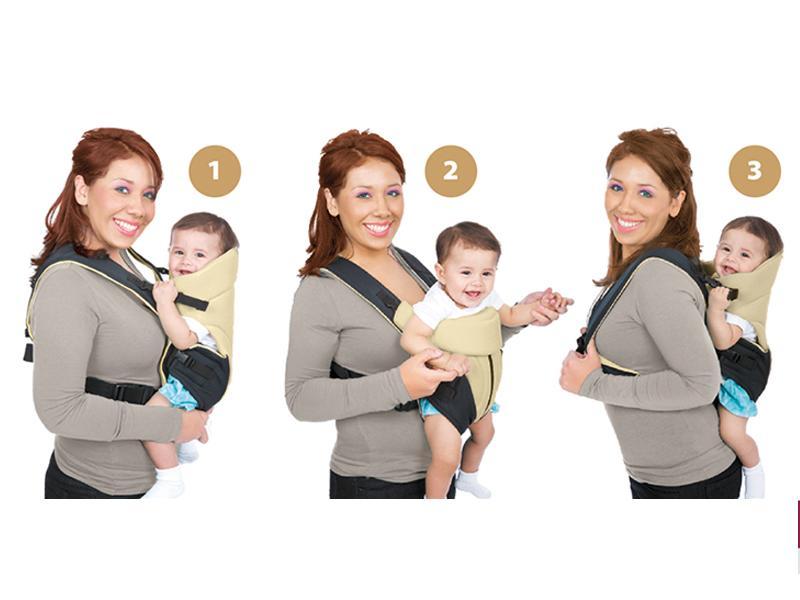 1

2

3