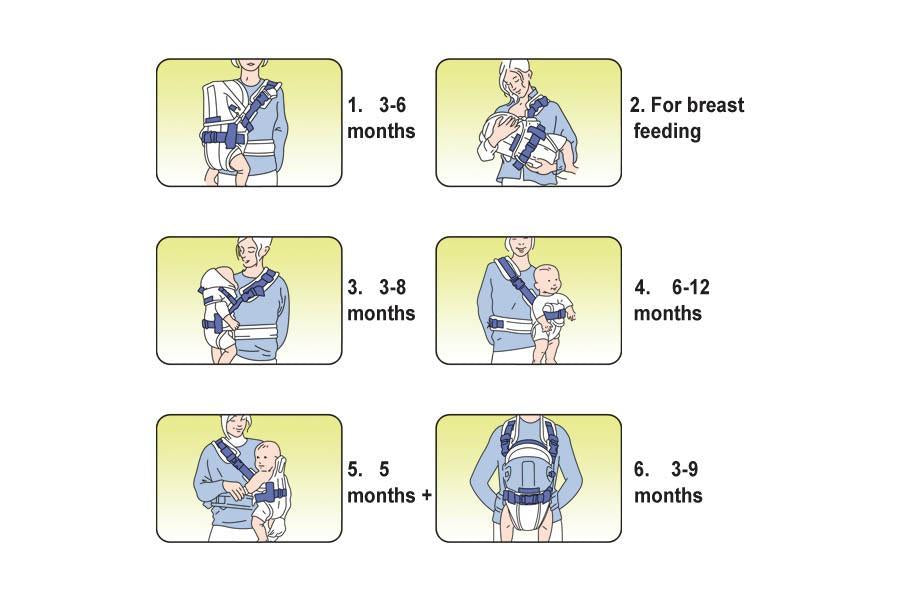 1. 3-6 months

2. For breast feeding

3. 3-8 months

4. 6-12 months

5. 5 months +

6. 3-9 months